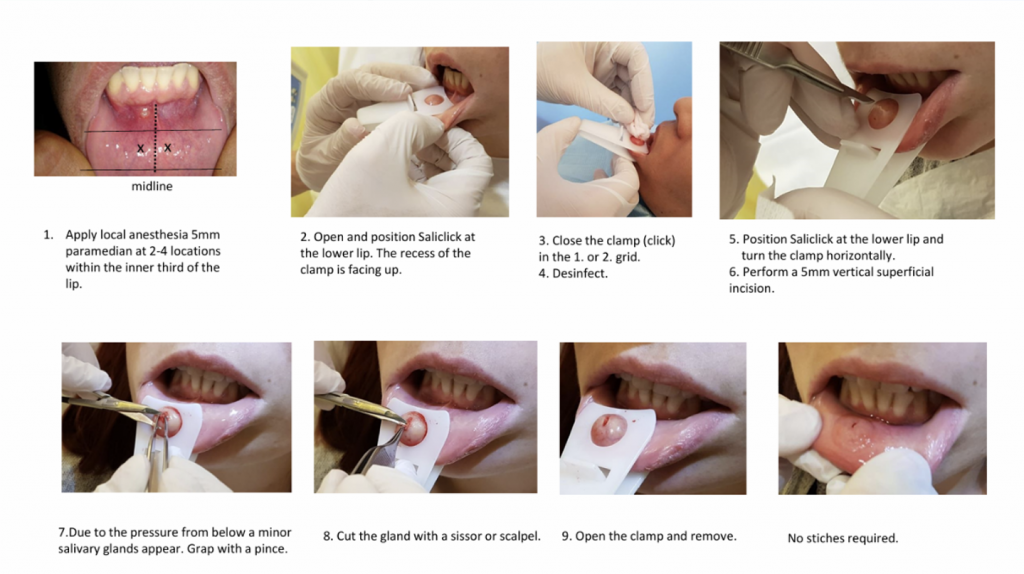 x x

midline

1. Apply local anesthesia 5mm paramedian at 2-4 locations within the inner third of the lip.

2. Open and position Saliclick at the lower lip. The recess of the clamp is facing up.

3. Close the clamp (click) in the 1. or 2. grid.
4. Desinfect.

5. Position Saliclick at the lower lip and turn the clamp horizontally.
6. Perform a 5mm vertical superficial incision.

7.Due to the pressure from below a minor salivary glands appear. Grap with a pince.

8. Cut the gland with a sissor or scalpel.

9. Open the clamp and remove.

No stiches required.